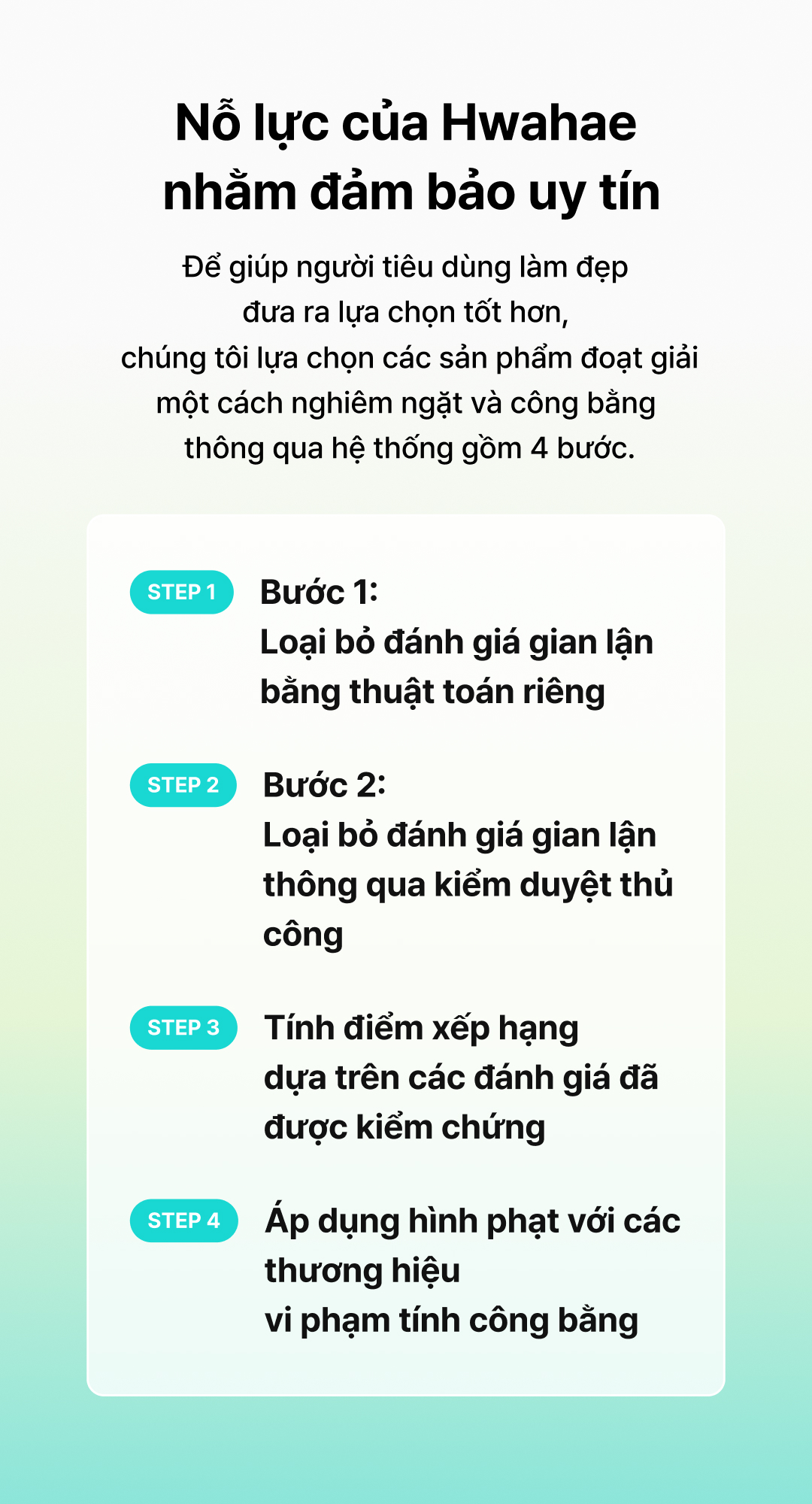 Nỗ lực của Hwahae nhằm đảm bảo uy tín

Để giúp người tiêu dùng làm đẹp đưa ra lựa chọn tốt hơn, chúng tôi lựa chọn các sản phẩm đoạt giải một cách nghiêm ngặt và công bằng thông qua hệ thống gồm 4 bước.

STEP 1
Bước 1:
Loại bỏ đánh giá gian lận bằng thuật toán riêng

STEP 2
Bước 2:
Loại bỏ đánh giá gian lận thông qua kiểm duyệt thủ công

STEP 3
Tính điểm xếp hạng dựa trên các đánh giá đã được kiểm chứng

STEP 4
Áp dụng hình phạt với các thương hiệu vi phạm tính công bằng